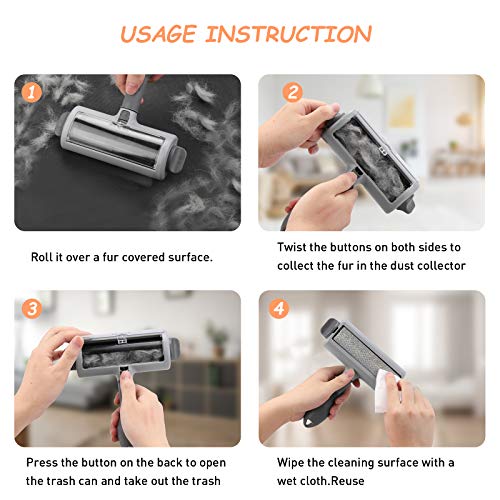 USAGE INSTRUCTION

1

Roll it over a fur covered surface.

2

Twist the buttons on both sides to collect the fur in the dust collector

3

Press the button on the back to open the trash can and take out the trash

4

Wipe the cleaning surface with a wet cloth.Reuse