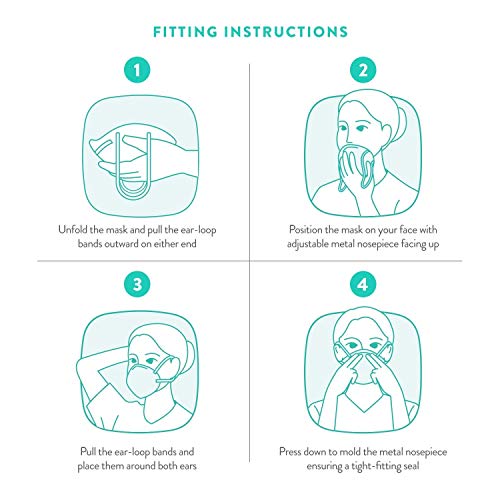 FITTING INSTRUCTIONS

1

Unfold the mask and pull the ear-loop bands outward on either end

2

Position the mask on your face with adjustable metal nosepiece facing up

3

Pull the ear-loop bands and place them around both ears

4

Press down to mold the metal nosepiece ensuring a tight-fitting seal