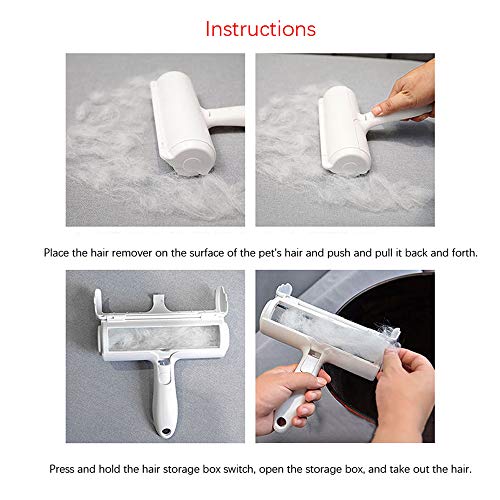 Instructions

Place the hair remover on the surface of the pet's hair and push and pull it back and forth.

Press and hold the hair storage box switch, open the storage box, and take out the hair.