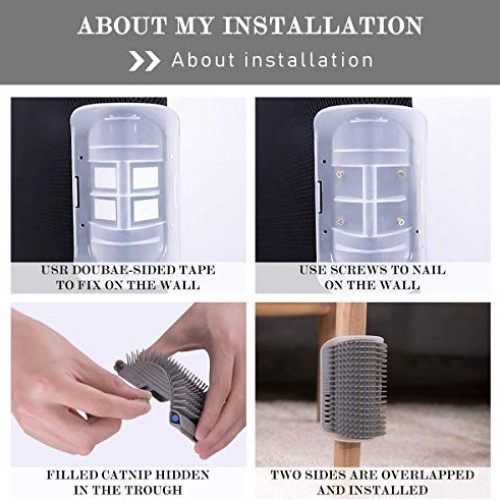 ABOUT MY INSTALLATION

About installation

USR DOUBAE-SIDED TAPE TO FIX ON THE WALL

USE SCREWS TO NAIL ON THE WALL

FILLED CATNIP HIDDEN IN THE TROUGH

TWO SIDES ARE OVERLAPPED AND INSTALLED