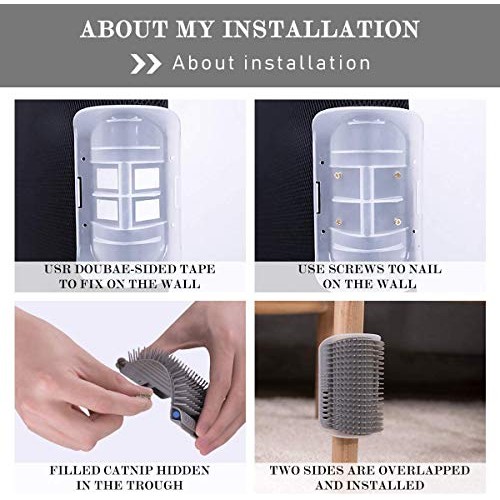 ABOUT MY INSTALLATION

About installation

USR DOUBAE-SIDED TAPE TO FIX ON THE WALL

USE SCREWS TO NAIL ON THE WALL

FILLED CATNIP HIDDEN IN THE TROUGH

TWO SIDES ARE OVERLAPPED AND INSTALLED