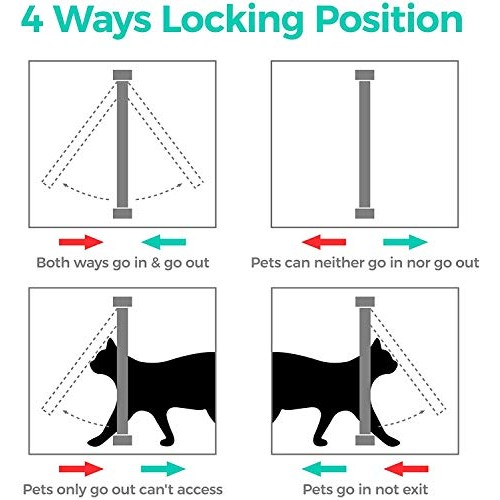 4 Ways Locking Position

Both ways go in & go out

Pets can neither go in nor go out

Pets only go out can't access

Pets go in not exit