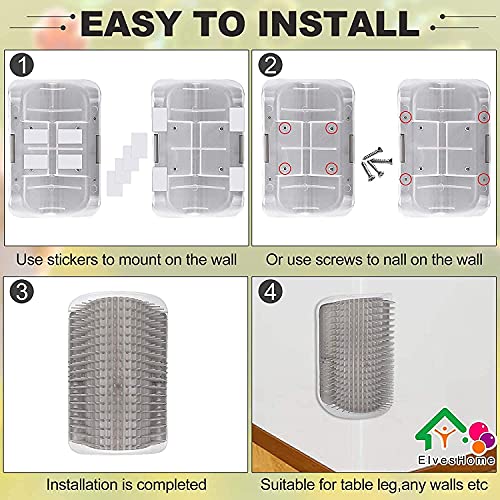 EASY TO INSTALL

1

Use stickers to mount on the wall

2

Or use screws to nall on the wall

3

Installation is completed

4

ElvesHome

Suitable for table leg,any walls etc