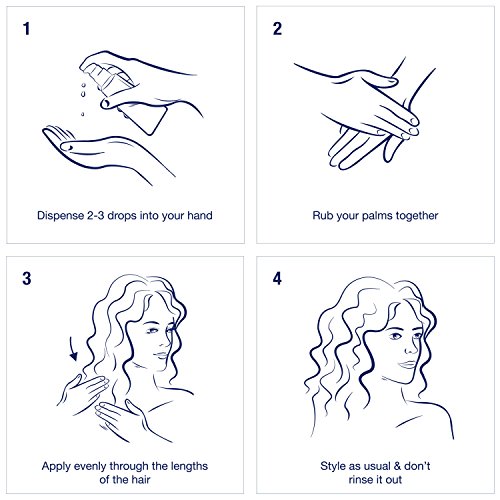 1

Dispense 2-3 drops into your hand

2

Rub your palms together

3

Apply evenly through the lengths of the hair

4

Style as usual & don't rinse it out