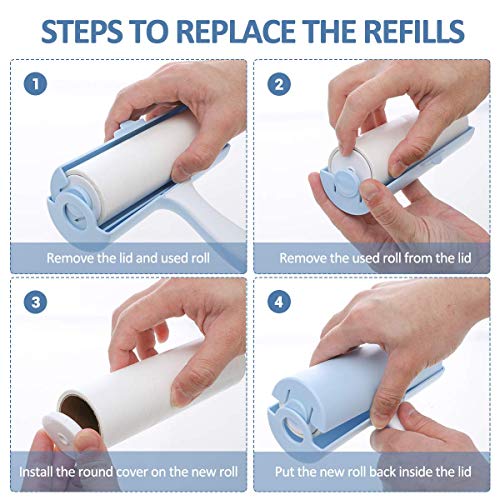 STEPS TO REPLACE THE REFILLS

1

Remove the lid and used roll

2

Remove the used roll from the lid

3

Install the round cover on the new roll

4

Put the new roll back inside the lid