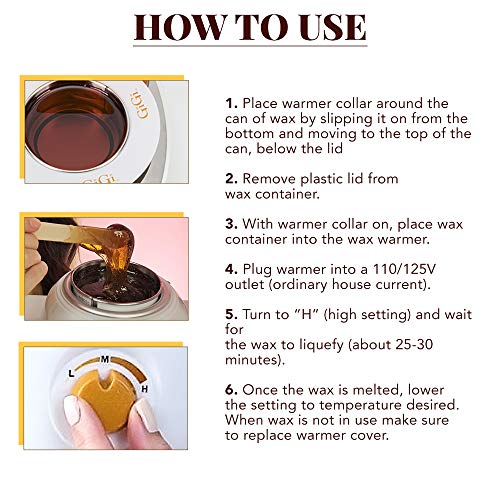 HOW TO USE

GiGi

GiGi

L M H

1. Place warmer collar around the can of wax by slipping it on from the bottom and moving to the top of the can, below the lid

2. Remove plastic lid from wax container.

3. With warmer collar on, place wax container into the wax warmer.

4. Plug warmer into a 110/125V outlet (ordinary house current).

5. Turn to "H" (high setting) and wait for
the wax to liquefy (about 25-30 minutes).

6. Once the wax is melted, lower the setting to temperature desired. When wax is not in use make sure to replace warmer cover.