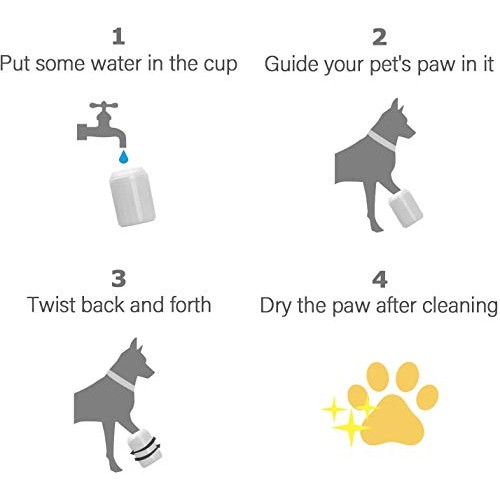 1
Put some water in the cup

2
Guide your pet's paw in it

3
Twist back and forth

4
Dry the paw after cleaning