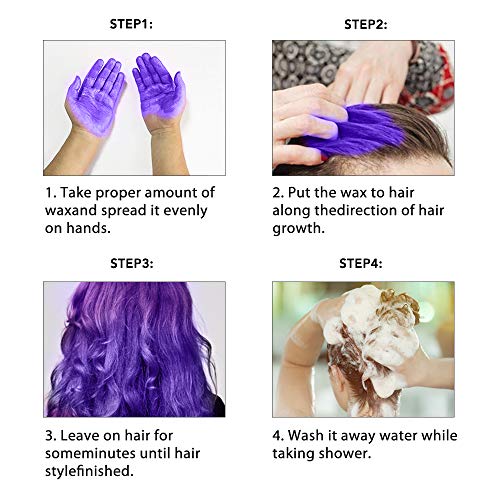 STEP1:

1. Take proper amount of waxand spread it evenly on hands.

STEP2:

2. Put the wax to hair along thedirection of hair growth.

STEP3:

3. Leave on hair for someminutes until hair stylefinished.

STEP4:

4. Wash it away water while taking shower.