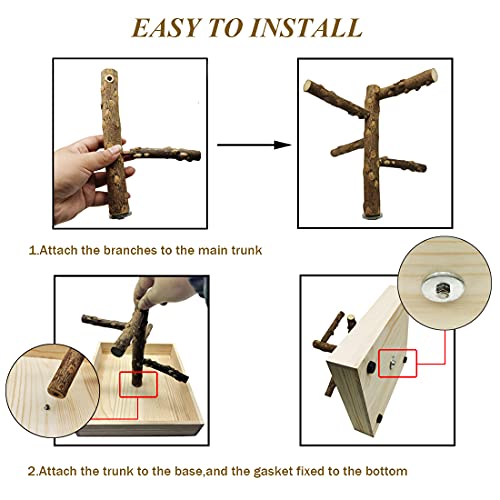 EASY TO INSTALL

1.Attach the branches to the main trunk

2.Attach the trunk to the base,and the gasket fixed to the bottom