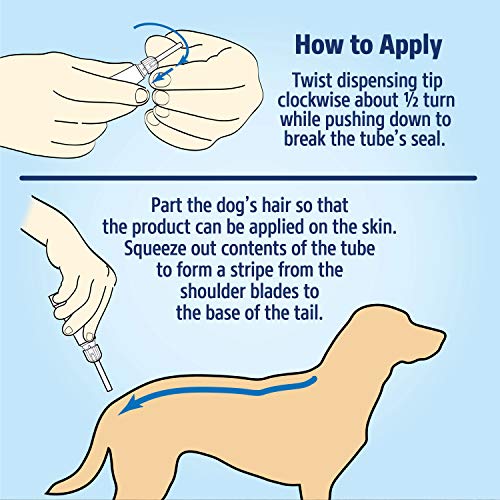 How to Apply

Twist dispensing tip clockwise about ½ turn while pushing down to break the tube's seal.

Part the dog's hair so that the product can be applied on the skin. Squeeze out contents of the tube to form a stripe from the shoulder blades to the base of the tail.