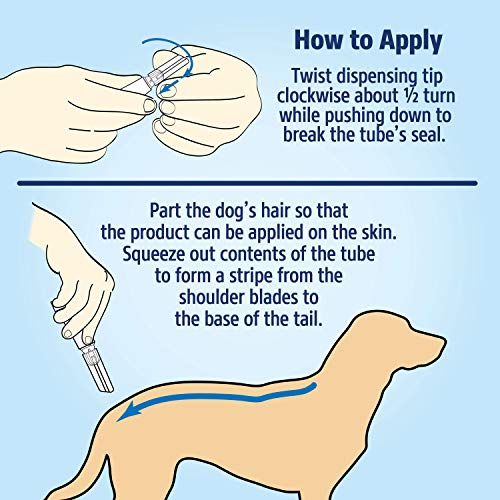 How to Apply

Twist dispensing tip clockwise about ½ turn while pushing down to break the tube's seal.

Part the dog's hair so that the product can be applied on the skin. Squeeze out contents of the tube to form a stripe from the shoulder blades to the base of the tail.