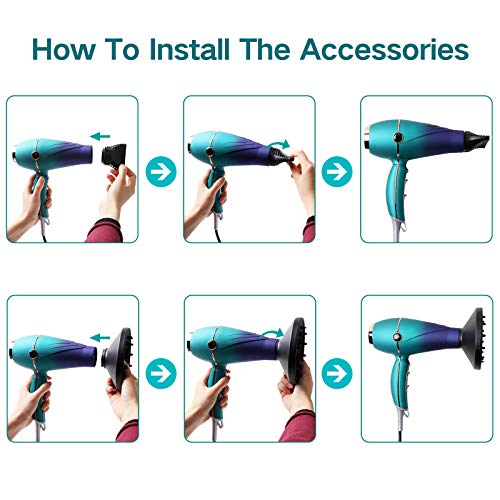 How To Install The Accessories