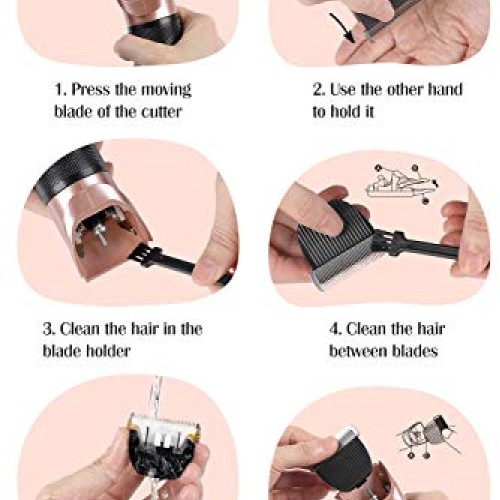 1. Press the moving blade of the cutter

2. Use the other hand to hold it

3. Clean the hair in the blade holder

4. Clean the hair between blades