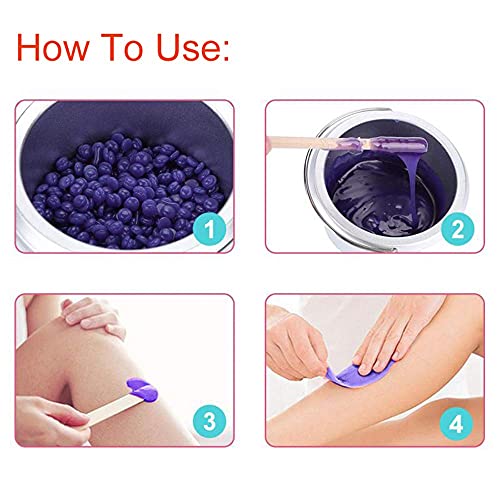 How To Use:

1

2

3

4