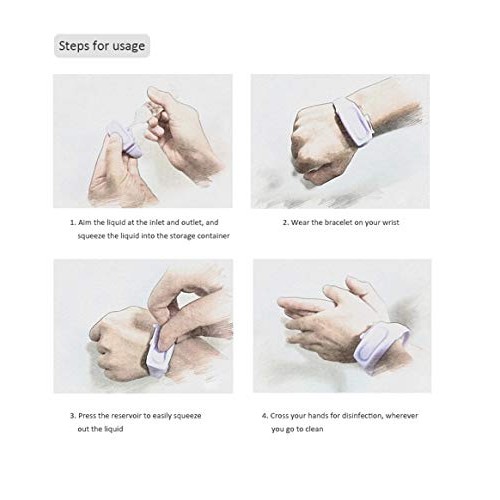 Steps for usage

1. Aim the liquid at the inlet and outlet, and squeeze the liquid into the storage container

2. Wear the bracelet on your wrist

3. Press the reservoir to easily squeeze out the liquid

4. Cross your hands for disinfection, wherever you go to clean