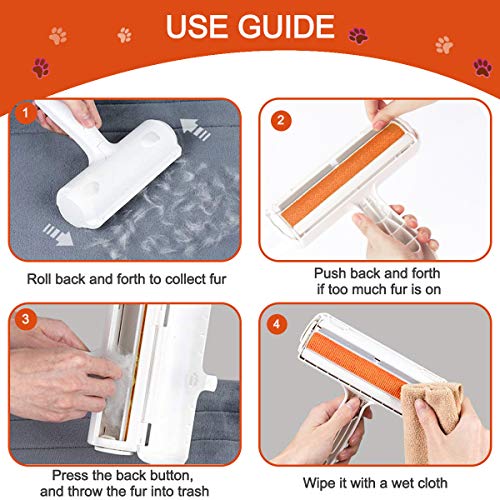 USE GUIDE

1

Roll back and forth to collect fur

2

Push back and forth if too much fur is on

3

Press the back button, and throw the fur into trash

4

Wipe it with a wet cloth