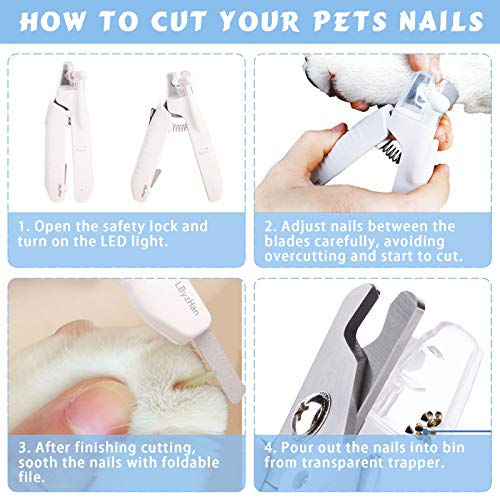 HOW TO CUT YOUR PETS NAILS

1. Open the safety lock and turn on the LED light.

2. Adjust nails between the blades carefully, avoiding overcutting and start to cut.

LByzHan

3. After finishing cutting, sooth the nails with foldable file.

4. Pour out the nails into bin from transparent trapper.