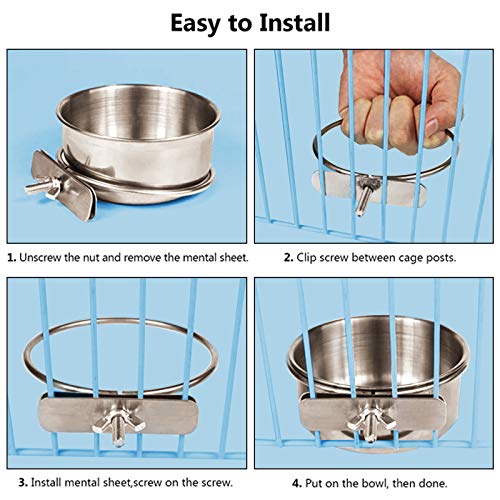 Easy to Install

1. Unscrew the nut and remove the mental sheet.

2. Clip screw between cage posts.

3. Install mental sheet,screw on the screw.

4. Put on the bowl, then done.