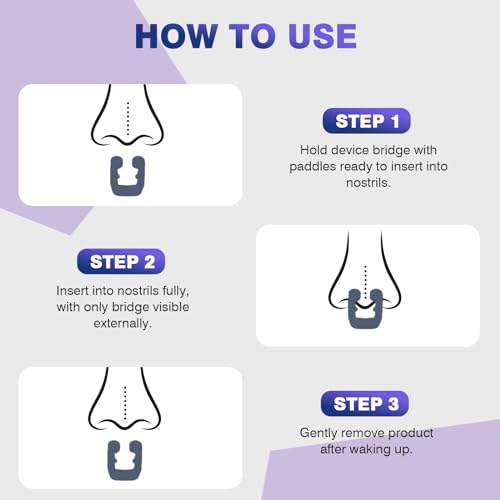 HOW TO USE

STEP 1

Hold device bridge with paddles ready to insert into nostrils.

STEP 2

Insert into nostrils fully, with only bridge visible externally.

STEP 3

Gently remove product after waking up.