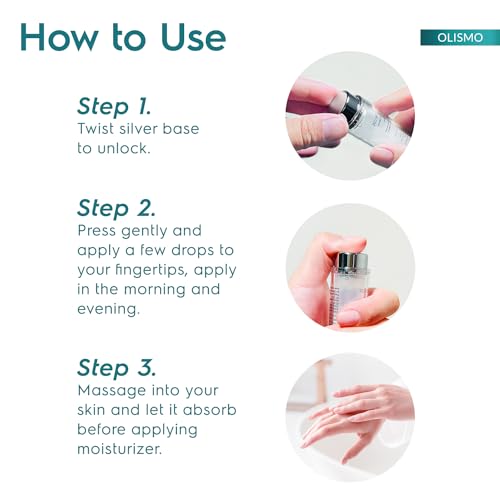 How to Use

OLISMO

Step 1.
Twist silver base to unlock.

Step 2.
Press gently and apply a few drops to your fingertips, apply in the morning and evening.

Step 3.
Massage into your skin and let it absorb before applying moisturizer.