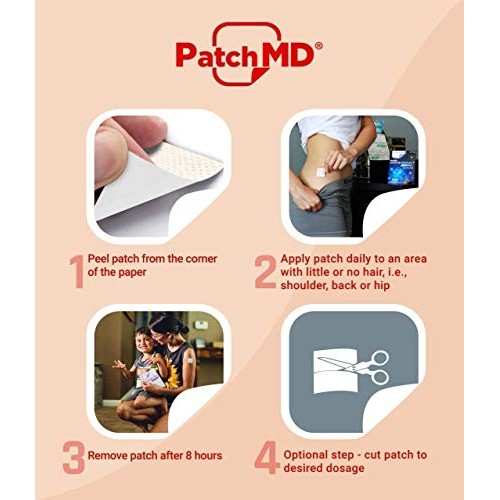 PatchMD®

1 Peel patch from the corner of the paper

2 Apply patch daily to an area with little or no hair, i.e., shoulder, back or hip

3 Remove patch after 8 hours

4 Optional step - cut patch to desired dosage