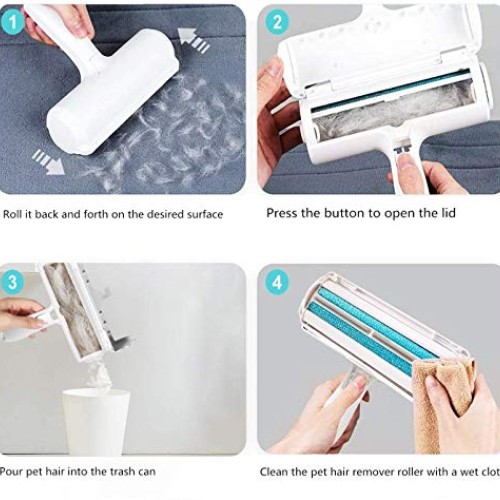 1

Roll it back and forth on the desired surface

2

Press the button to open the lid

3

Pour pet hair into the trash can

4

Clean the pet hair remover roller with a wet clot