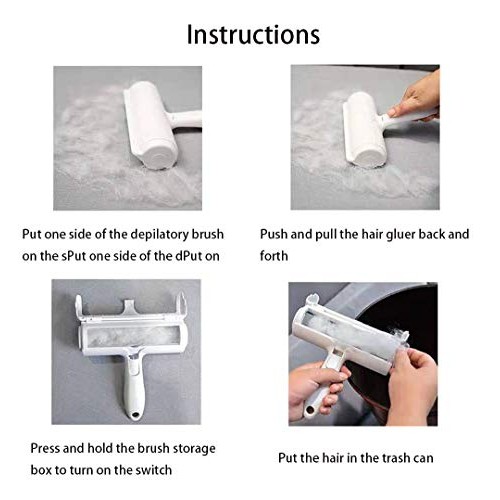 Instructions

Put one side of the depilatory brush on the sPut one side of the dPut on

Push and pull the hair gluer back and forth

Press and hold the brush storage box to turn on the switch

Put the hair in the trash can