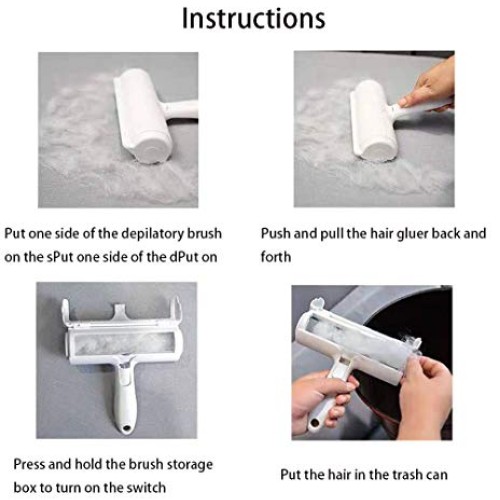 Instructions

Put one side of the depilatory brush on the sPut one side of the dPut on

Push and pull the hair gluer back and forth

Press and hold the brush storage box to turn on the switch

Put the hair in the trash can