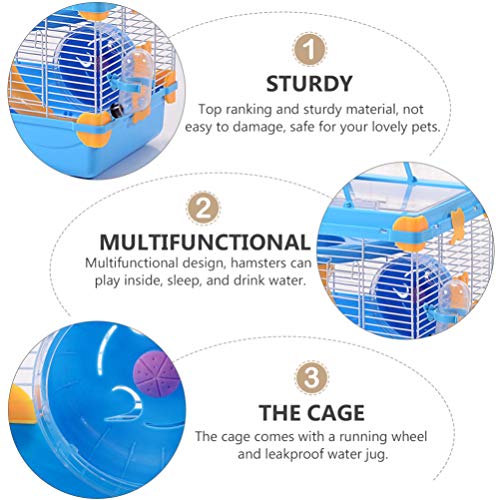 1

STURDY

Top ranking and sturdy material, not easy to damage, safe for your lovely pets.

2

MULTIFUNCTIONAL

Multifunctional design, hamsters can play inside, sleep, and drink water.

3

THE CAGE

The cage comes with a running wheel and leakproof water jug.