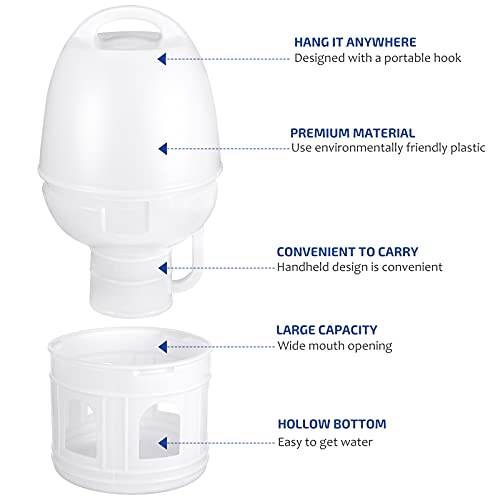 HANG IT ANYWHERE
Designed with a portable hook

PREMIUM MATERIAL
Use environmentally friendly plastic

CONVENIENT TO CARRY
Handheld design is convenient

LARGE CAPACITY
Wide mouth opening

HOLLOW BOTTOM
Easy to get water