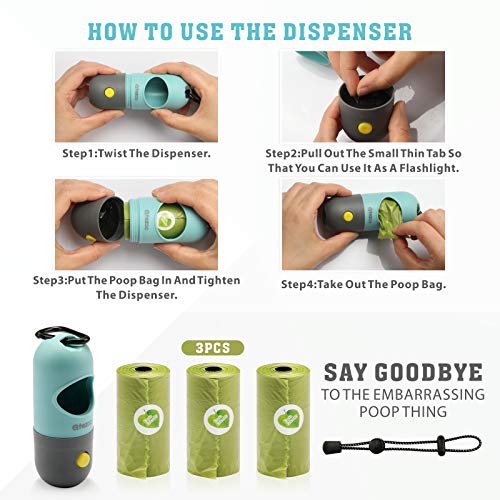 HOW TO USE THE DISPENSER

Step1:Twist The Dispenser.

Step2:Pull Out The Small Thin Tab So That You Can Use It As A Flashlight.

Step3:Put The Poop Bag In And Tighten The Dispenser.

Step4:Take Out The Poop Bag.

3PCS

SAY GOODBYE
TO THE EMBARRASSING POOP THING