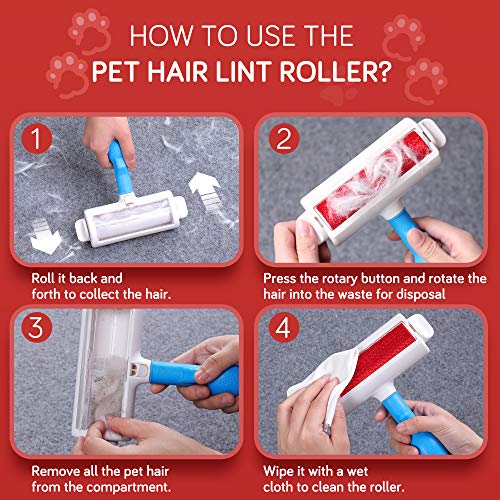 HOW TO USE THE
PET HAIR LINT ROLLER?

1

Roll it back and forth to collect the hair.

2

Press the rotary button and rotate the hair into the waste for disposal

3

Remove all the pet hair from the compartment.

4

Wipe it with a wet cloth to clean the roller.