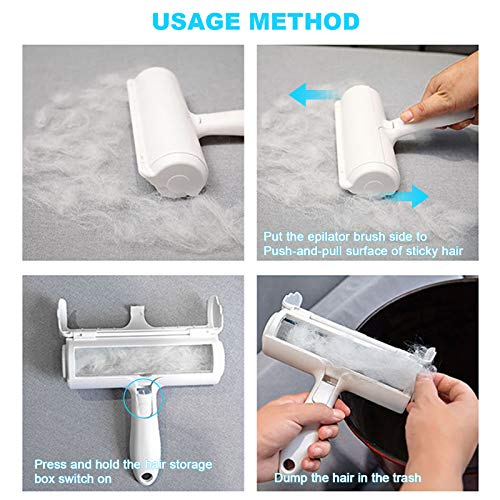 USAGE METHOD

Put the epilator brush side to Push-and-pull surface of sticky hair

Press and hold the hair storage box switch on

Dump the hair in the trash