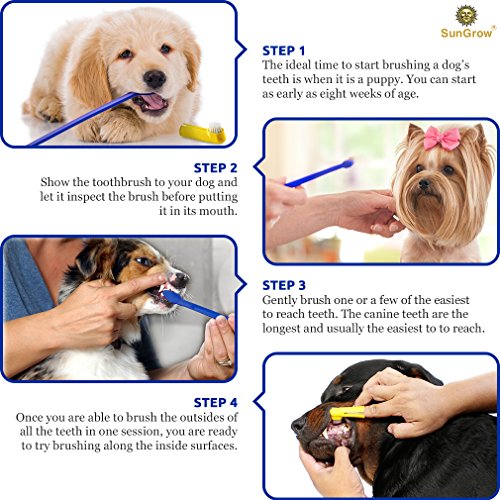 SunGrow®

STEP 1
The ideal time to start brushing a dog's teeth is when it is a puppy. You can start as early as eight weeks of age.

STEP 2
Show the toothbrush to your dog and let it inspect the brush before putting it in its mouth.

STEP 3
Gently brush one or a few of the easiest to reach teeth. The canine teeth are the longest and usually the easiest to to reach.

STEP 4
Once you are able to brush the outsides of all the teeth in one session, you are ready to try brushing along the inside surfaces.