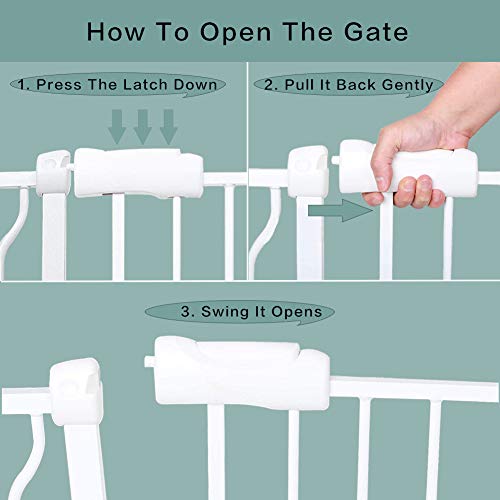 How To Open The Gate

1. Press The Latch Down

2. Pull It Back Gently

3. Swing It Opens