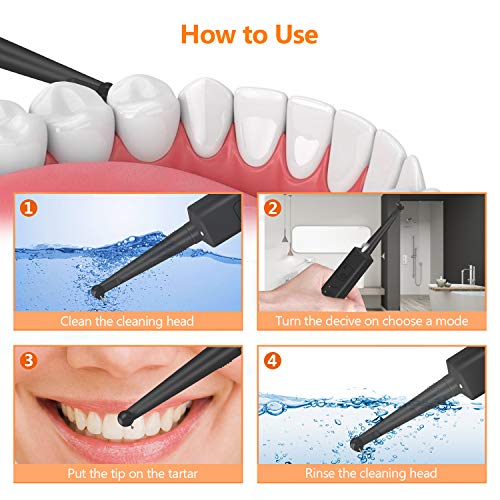 How to Use

1
Clean the cleaning head

2
Turn the decive on choose a mode

3
Put the tip on the tartar

4
Rinse the cleaning head