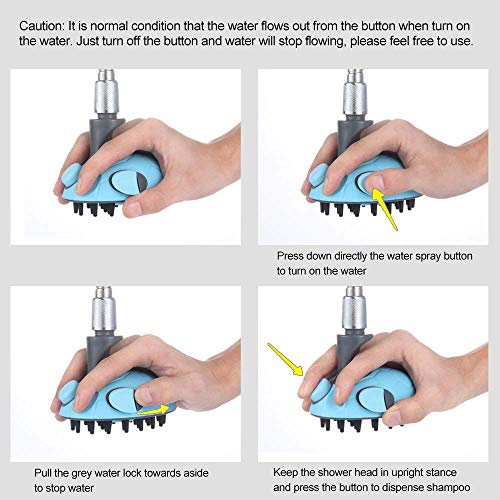 Caution: It is normal condition that the water flows out from the button when turn on the water. Just turn off the button and water will stop flowing, please feel free to use.

Press down directly the water spray button to turn on the water

Pull the grey water lock towards aside to stop water

Keep the shower head in upright stance and press the button to dispense shampoo