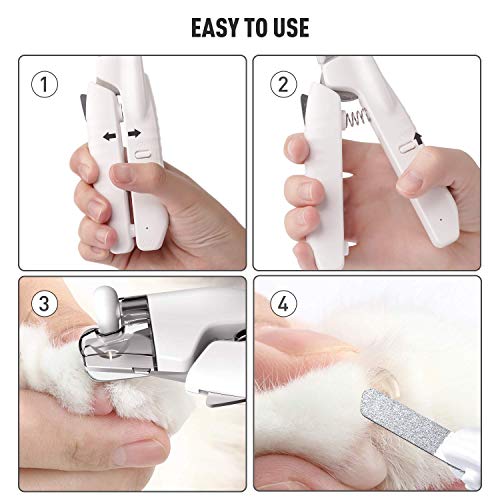 EASY TO USE

1

2

3

4